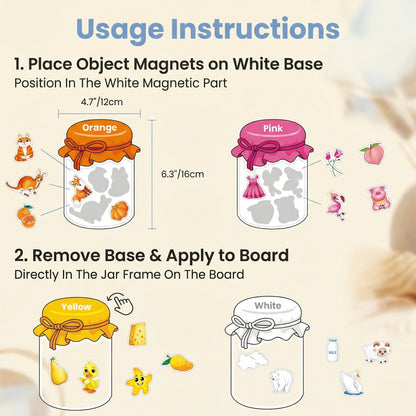 Usage Instructions

1. Place Object Magnets on White Base
Position In The White Magnetic Part

4.7"/12cm

Orange

6.3"/16cm

Pink

2. Remove Base & Apply to Board
Directly In The Jar Frame On The Board

Yellow

White

MILK