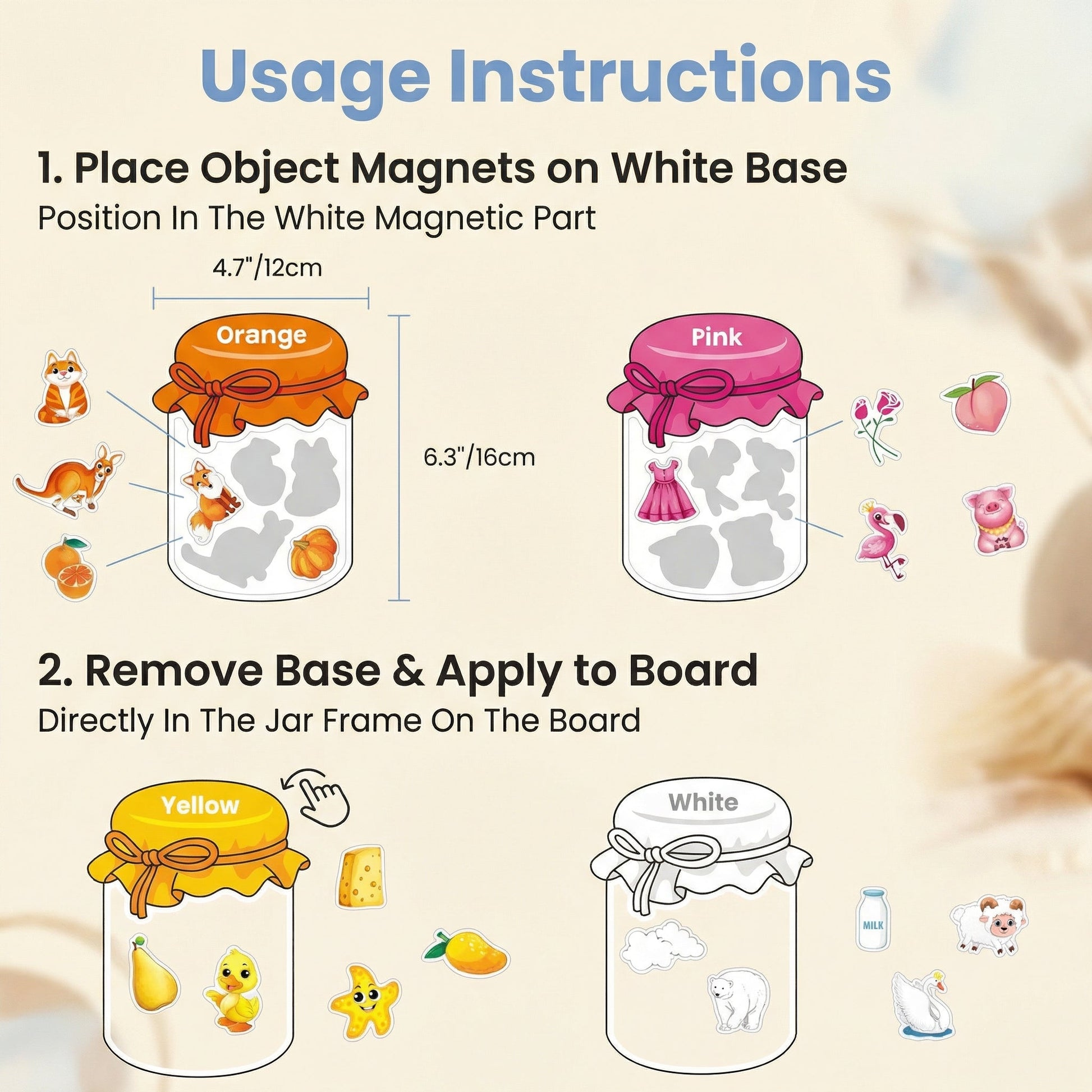 Usage Instructions

1. Place Object Magnets on White Base
Position In The White Magnetic Part

4.7"/12cm

Orange

6.3"/16cm

Pink

2. Remove Base & Apply to Board
Directly In The Jar Frame On The Board

Yellow

White

MILK