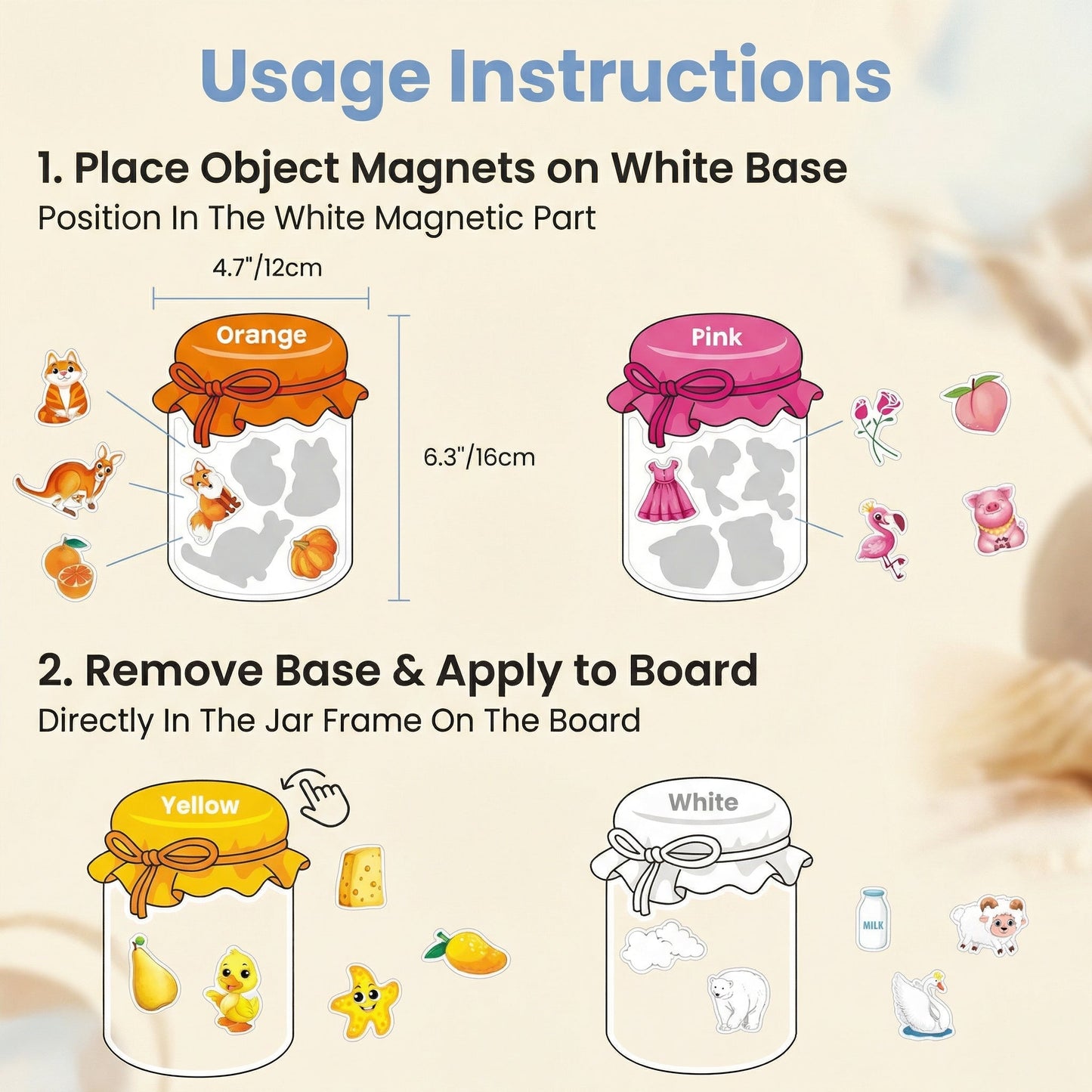 Usage Instructions

1. Place Object Magnets on White Base
Position In The White Magnetic Part

4.7"/12cm

Orange

6.3"/16cm

Pink

2. Remove Base & Apply to Board
Directly In The Jar Frame On The Board

Yellow

White

MILK