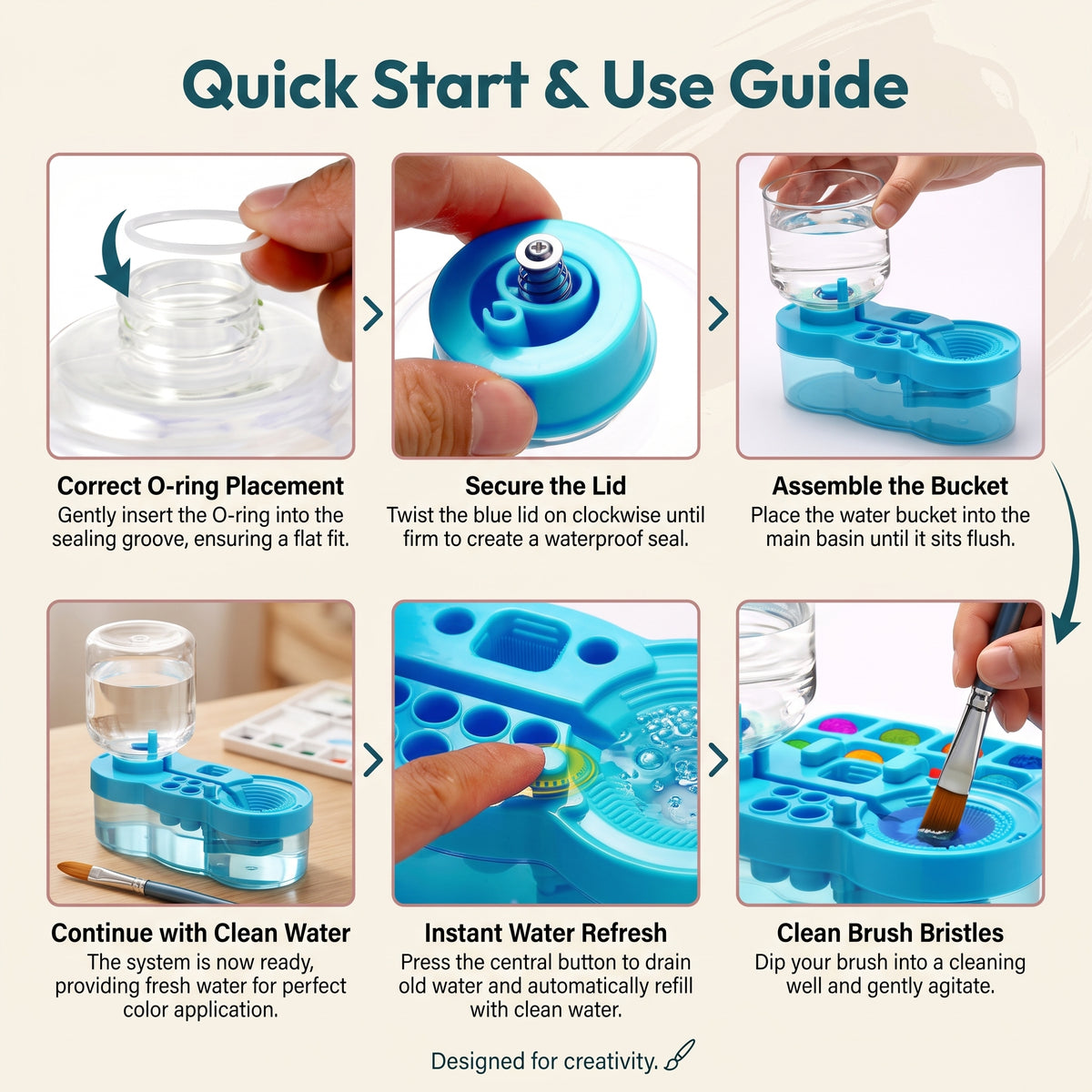 Quick Start & Use Guide

Correct O-ring Placement
Gently insert the O-ring into the sealing groove, ensuring a flat fit.

Secure the Lid
Twist the blue lid on clockwise until firm to create a waterproof seal.

Assemble the Bucket
Place the water bucket into the main basin until it sits flush.

Continue with Clean Water
The system is now ready, providing fresh water for perfect color application.

Instant Water Refresh
Press the central button to drain old water and automatically refill with clean water.

Clean Brush Bristles
Dip your brush into a cleaning well and gently agitate.

Designed for creativity.