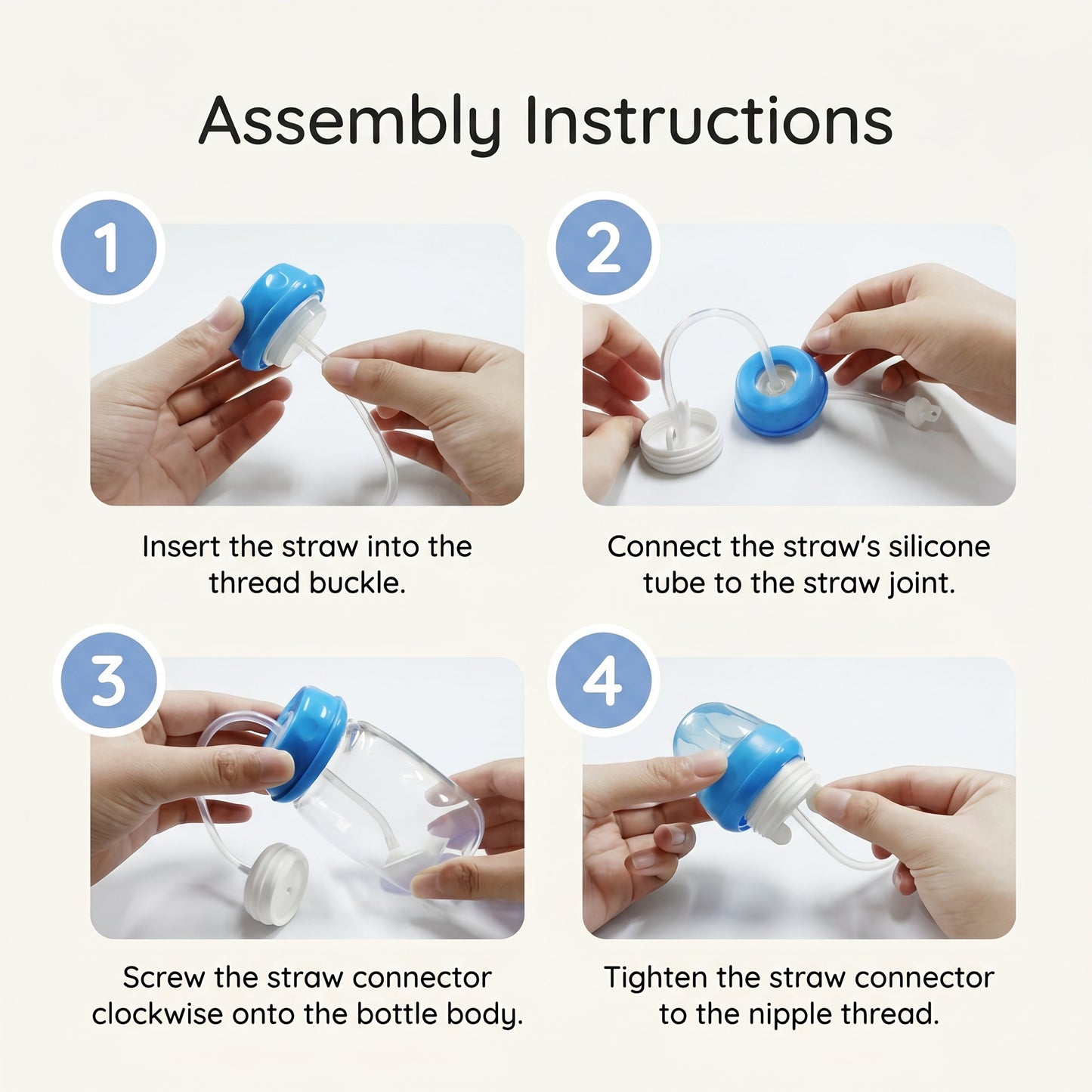 Assembly Instructions

1

Insert the straw into the thread buckle.

2

Connect the straw's silicone tube to the straw joint.

3

Screw the straw connector clockwise onto the bottle body.

4

Tighten the straw connector to the nipple thread.